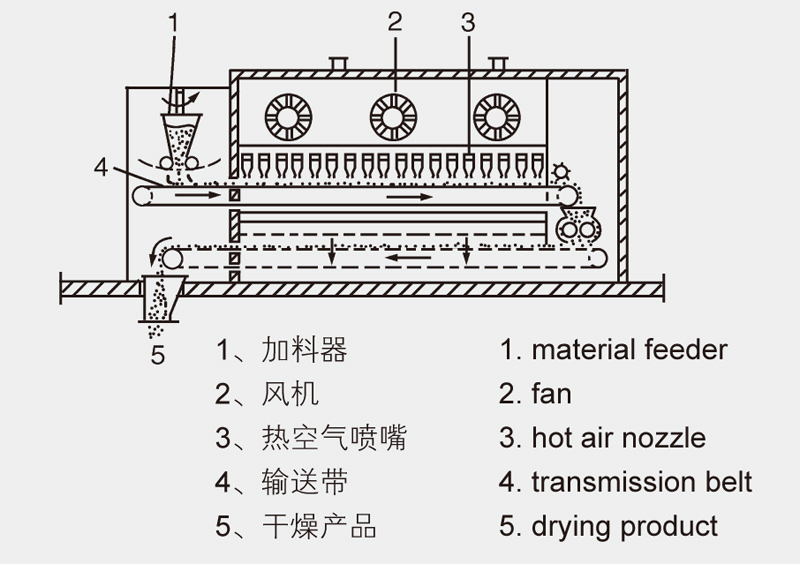 1

2

3

4

5

1、加料器
2、风机
3、热空气喷嘴
4、输送带
5、干燥产品

1. material feeder
2. fan
3. hot air nozzle
4. transmission belt
5. drying product