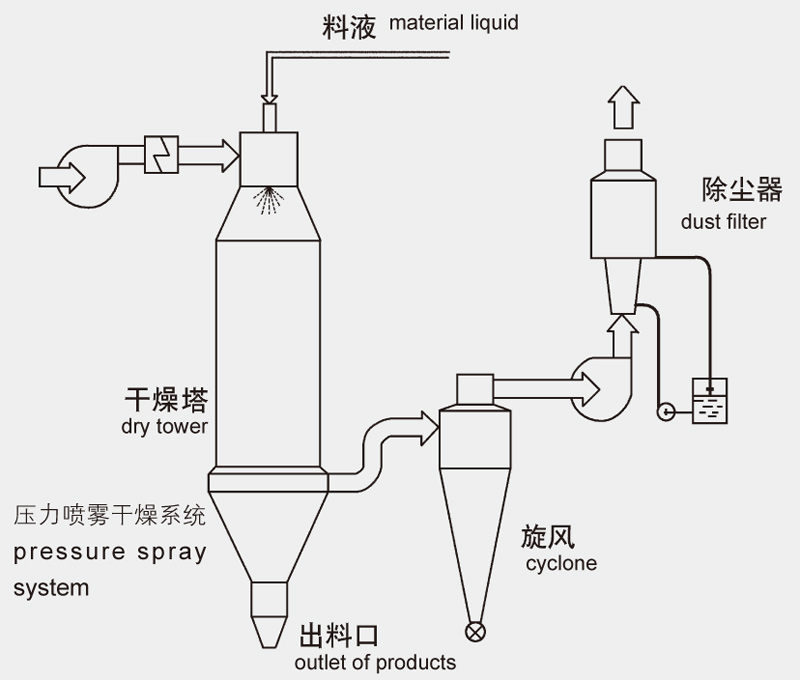 料液 material liquid

除尘器
dust filter

干燥塔
dry tower

压力喷雾干燥系统
pressure spray system

旋风
cyclone

出料口
outlet of products