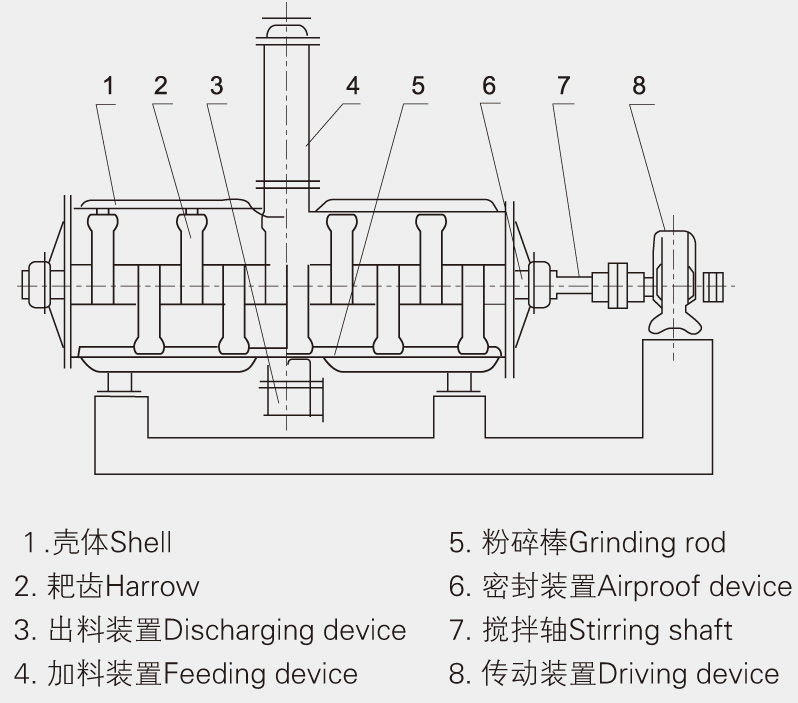 1 2 3 4 5 6 7 8

1.壳体Shell
2. 耙齿Harrow
3. 出料装置Discharging device
4. 加料装置Feeding device

5. 粉碎棒Grinding rod
6. 密封装置Airproof device
7. 搅拌轴Stirring shaft
8. 传动装置Driving device