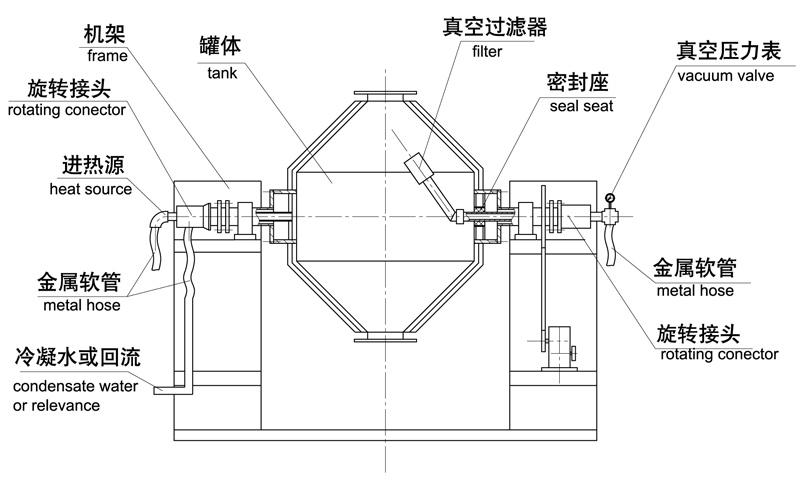 机架
frame

旋转接头
rotating conector

进热源
heat source

金属软管
metal hose

冷凝水或回流
condensate water or relevance

罐体
tank

真空过滤器
filter

密封座
seal seat

真空压力表
vacuum valve

金属软管
metal hose

旋转接头
rotating conector