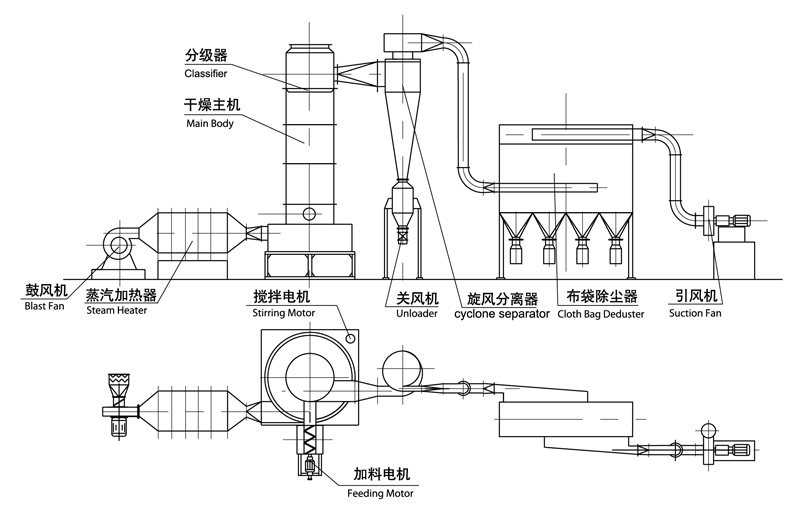 分级器
Classifier

干燥主机
Main Body

鼓风机
Blast Fan

蒸汽加热器
Steam Heater

搅拌电机
Stirring Motor

关风机
Unloader

旋风分离器
cyclone separator

布袋除尘器
Cloth Bag Deduster

引风机
Suction Fan

加料电机
Feeding Motor