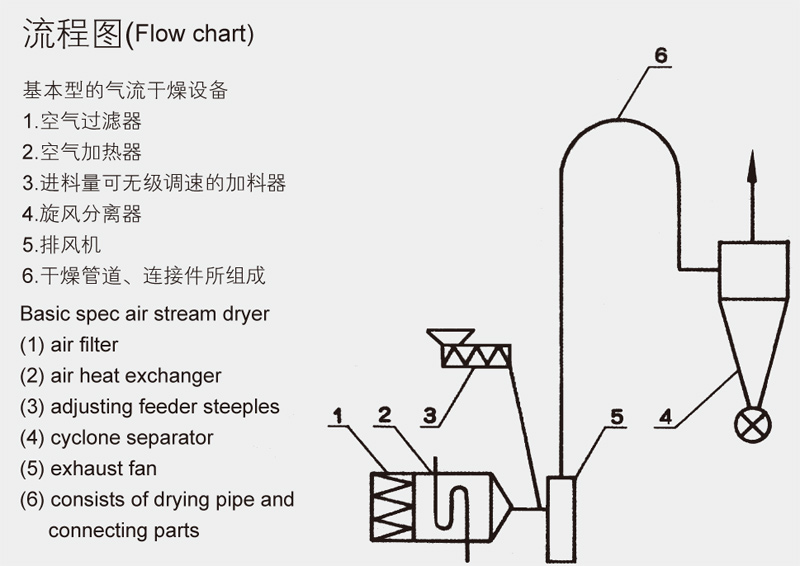 流程图(Flow chart)

基本型的气流干燥设备
1.空气过滤器
2.空气加热器
3.进料量可无级调速的加料器
4.旋风分离器
5.排风机
6.干燥管道、连接件所组成

Basic spec air stream dryer
(1) air filter
(2) air heat exchanger
(3) adjusting feeder steeples
(4) cyclone separator
(5) exhaust fan
(6) consists of drying pipe and connecting parts

6
1
2
3
5
4